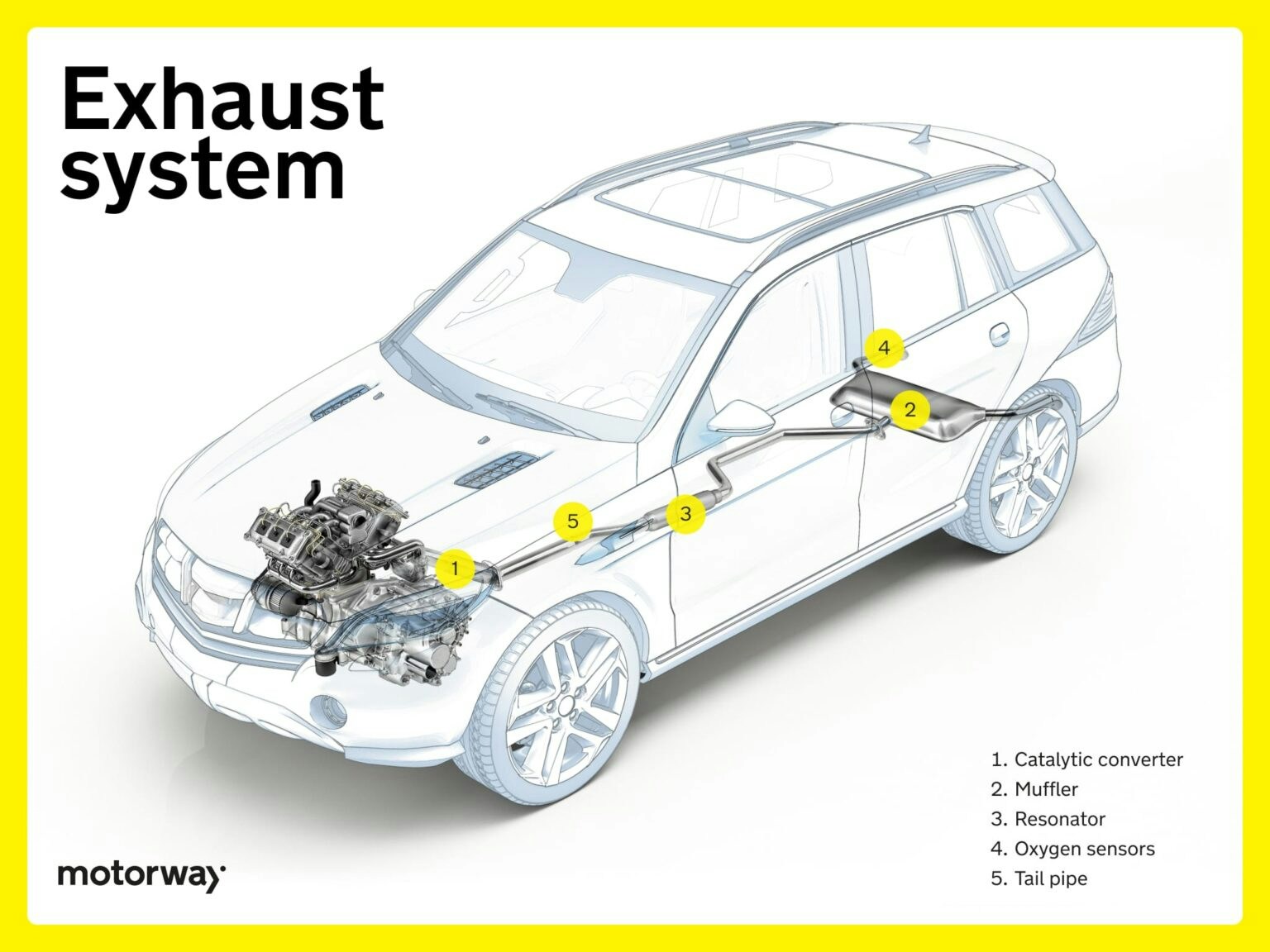 Exhaust system

4

2

5

3

1

1. Catalytic converter
2. Muffler
3. Resonator
4. Oxygen sensors
5. Tail pipe

motorway